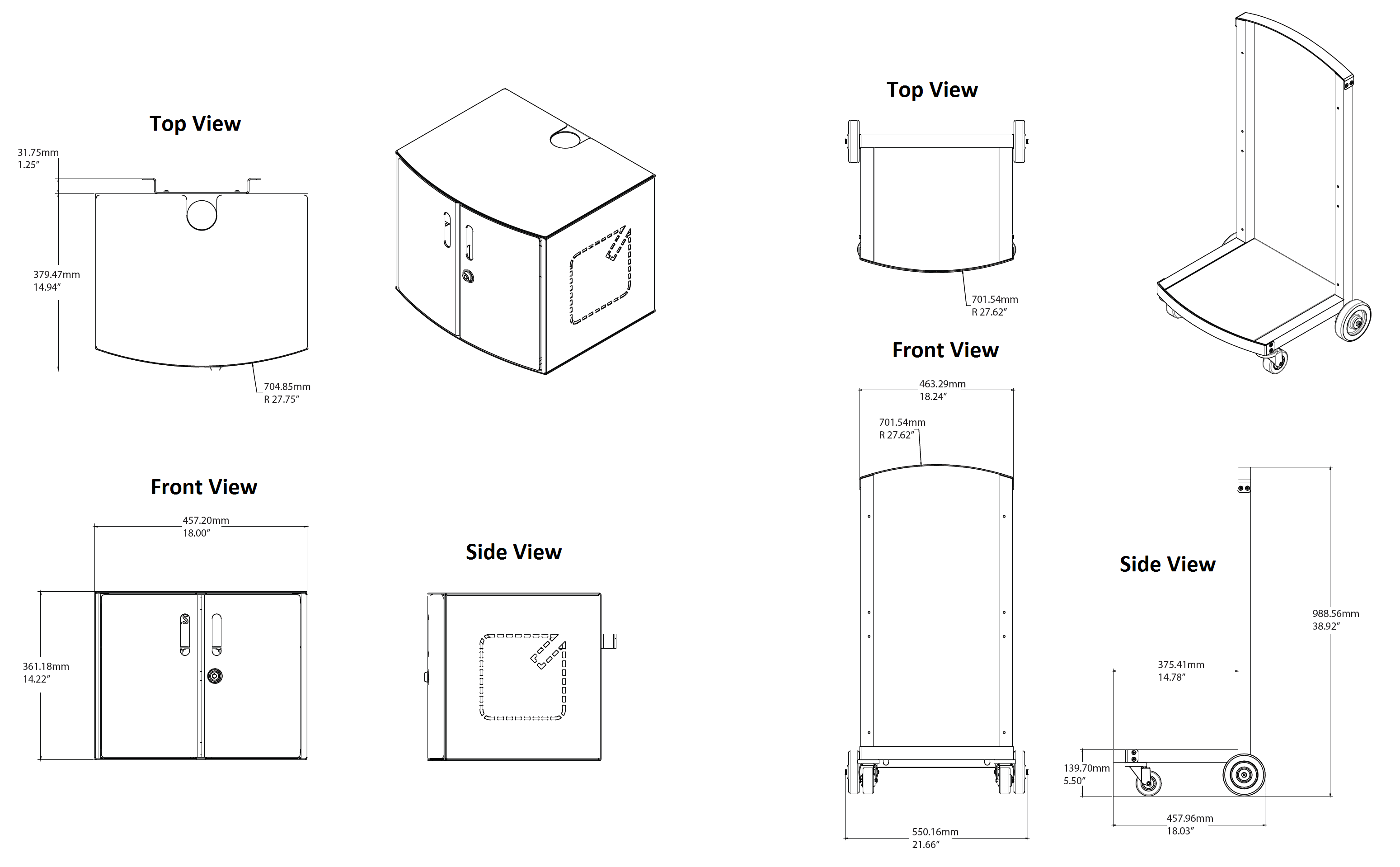 Top View

31.75mm
1.25″

379.47mm
14.94″

704.85mm
R 27.75″

Front View

457.20mm
18.00″

361.18mm
14.22″

Side View

Top View

701.54mm
R 27.62″

Front View

463.29mm
18.24″

701.54mm
R 27.62″

550.16mm
21.66″

Side View

988.56mm
38.92″

375.41mm
14.78″

139.70mm
5.50″

457.96mm
18.03″